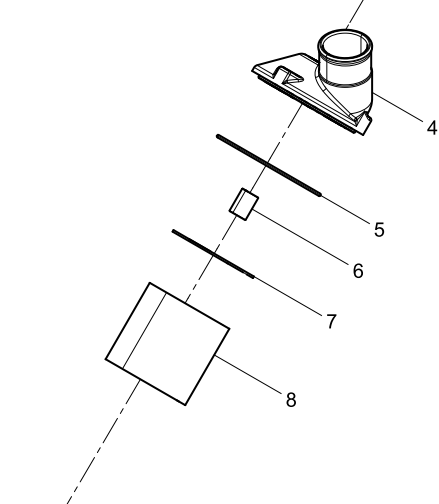 4
5
6
7
8