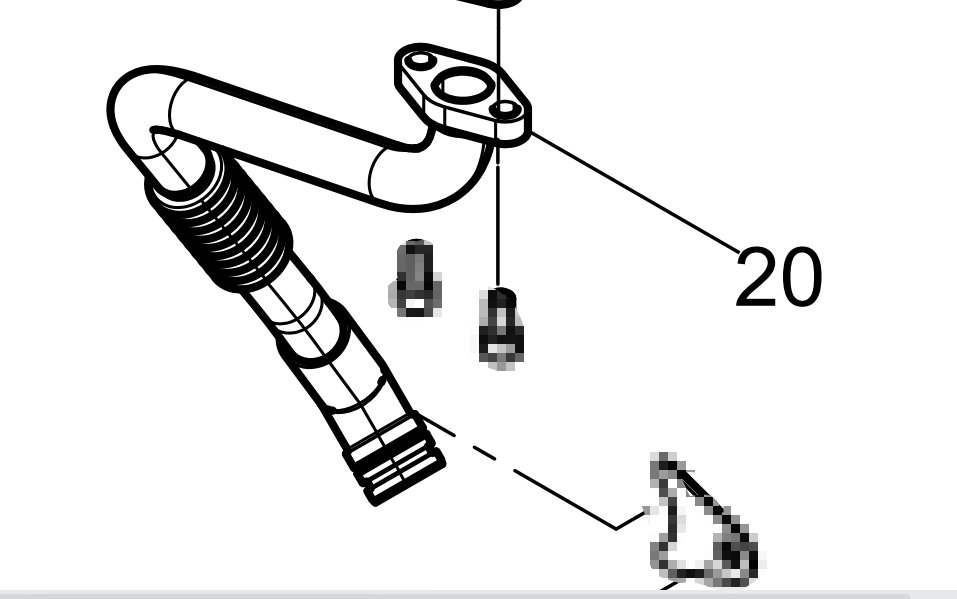 20