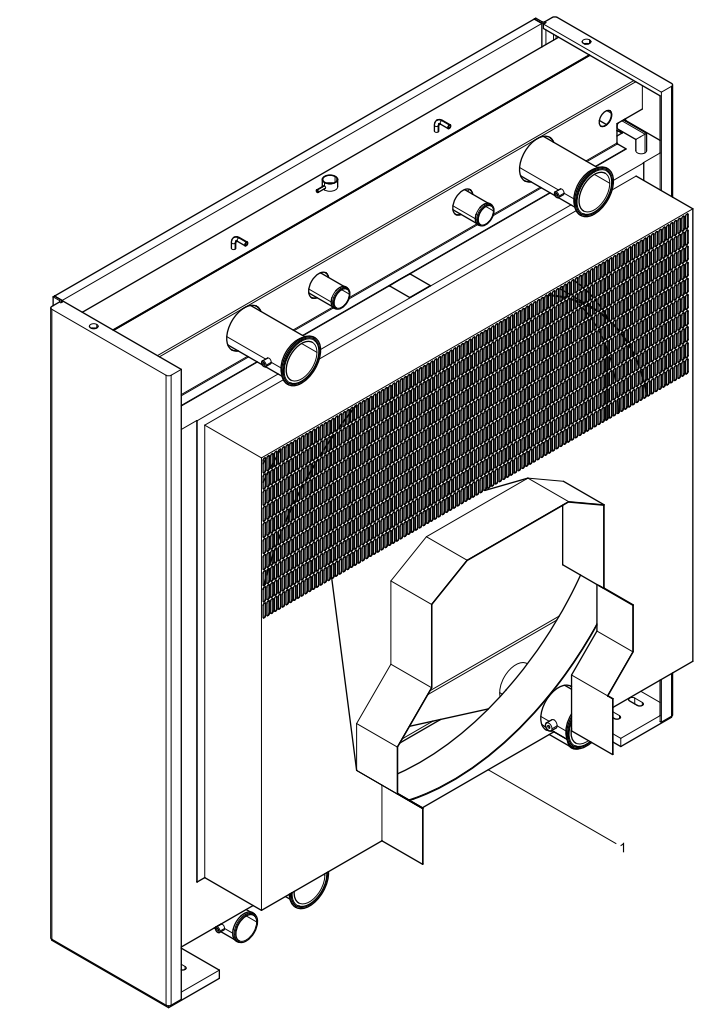 1