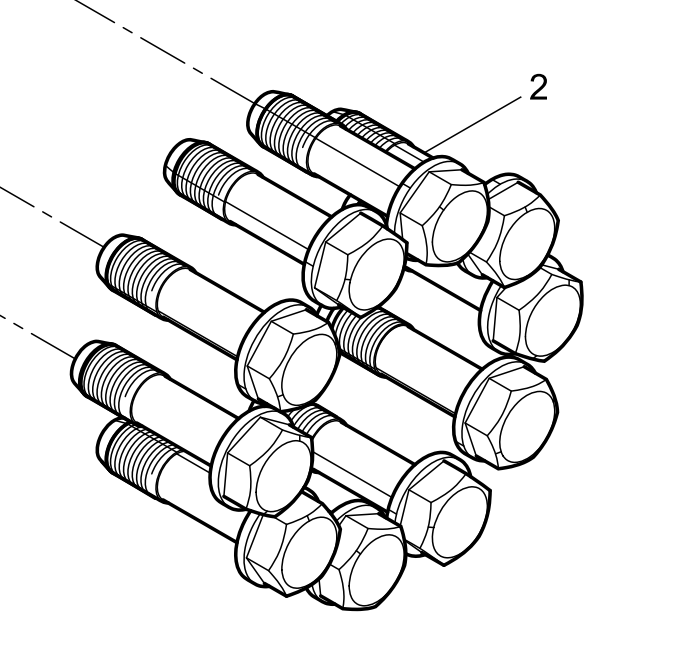 2